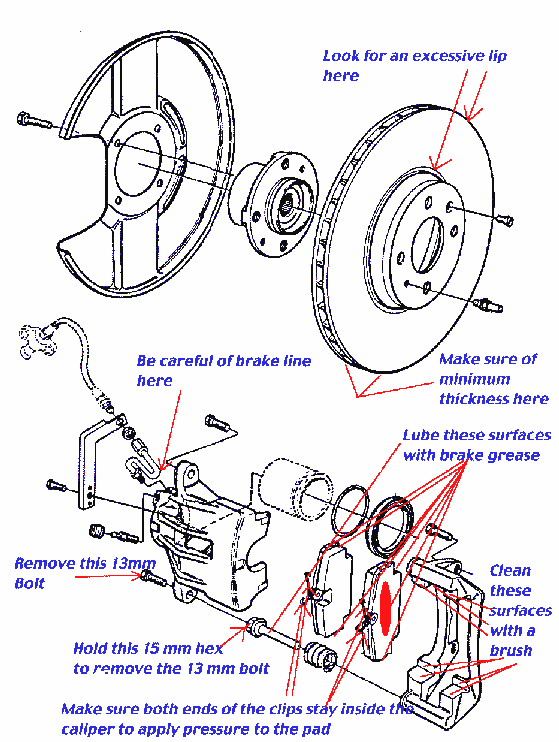 Look for an excessive lip here

Be careful of brake line here

Make sure of minimum thickness here

Lube these surfaces with brake grease

Remove this 13mm Bolt

Clean these surfaces with a brush

Hold this 15 mm hex to remove the 13 mm bolt

Make sure both ends of the clips stay inside the caliper to apply pressure to the pad