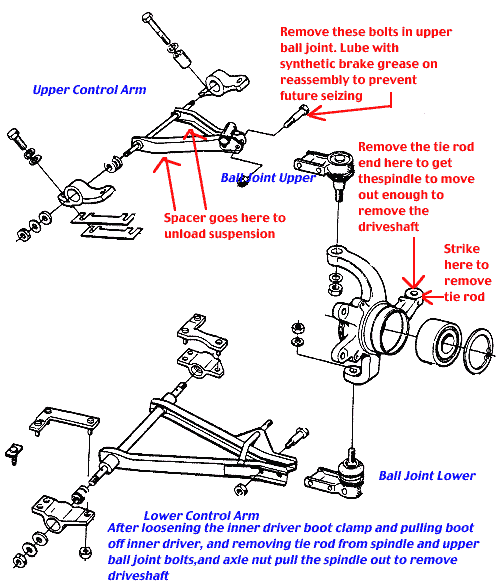 Remove these bolts in upper ball joint. Lube with synthetic brake grease on reassembly to prevent future seizing

Upper Control Arm

Remove the tie rod end here to get thespindle to move out enough to remove the driveshaft

Ball Joint Upper

Spacer goes here to unload suspension

Strike here to remove tie rod

Ball Joint Lower

Lower Control Arm

After loosening the inner driver boot clamp and pulling boot off inner driver, and removing tie rod from spindle and upper ball joint bolts,and axle nut pull the spindle out to remove driveshaft